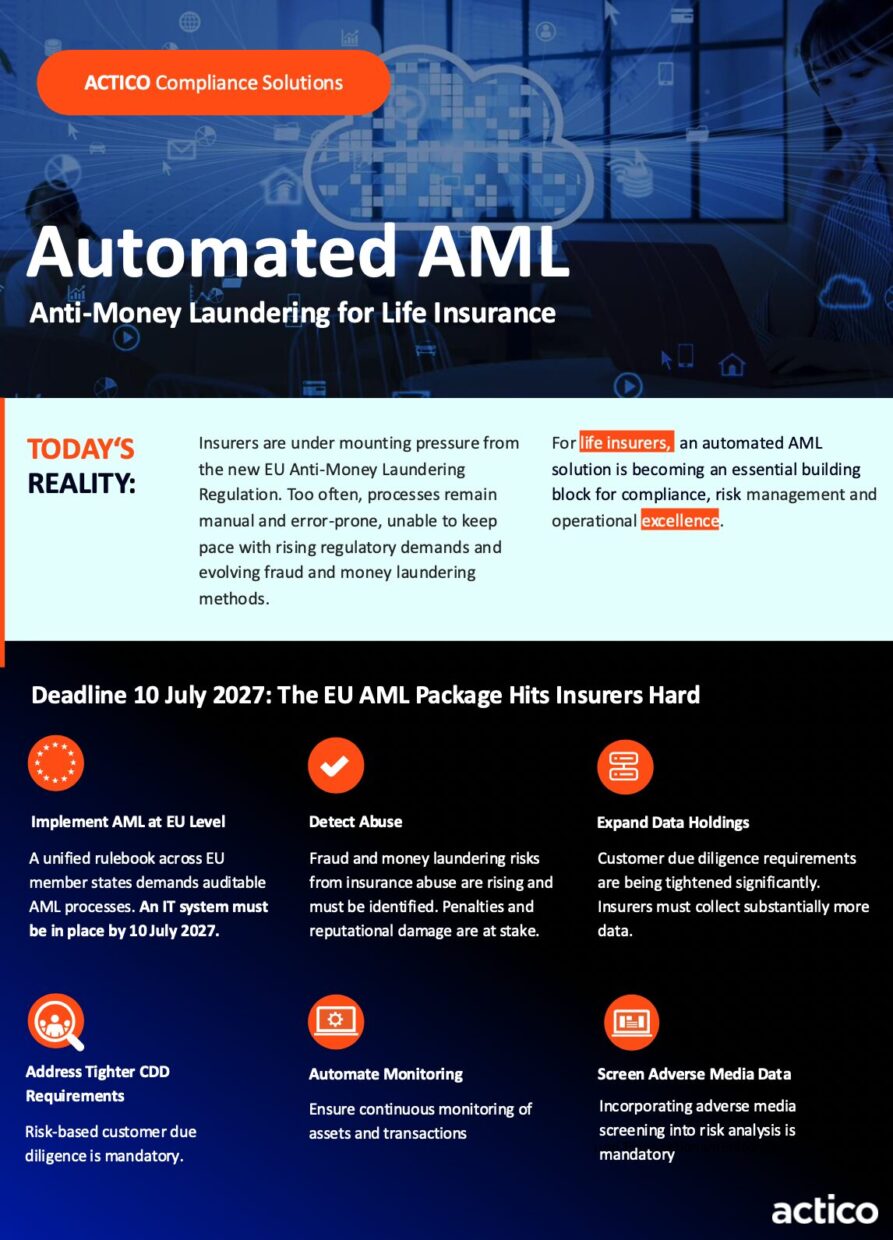 ACTICO Compliance Solutions

Automated AML

Anti-Money Laundering for Life Insurance

TODAY'S REALITY:

Insurers are under mounting pressure from the new EU Anti-Money Laundering Regulation. Too often, processes remain manual and error-prone, unable to keep pace with rising regulatory demands and evolving fraud and money laundering methods.

For life insurers, an automated AML solution is becoming an essential building block for compliance, risk management and operational excellence.

Deadline 10 July 2027: The EU AML Package Hits Insurers Hard

Implement AML at EU Level

A unified rulebook across EU member states demands auditable AML processes. An IT system must be in place by 10 July 2027.

Detect Abuse

Fraud and money laundering risks from insurance abuse are rising and must be identified. Penalties and reputational damage are at stake.

Expand Data Holdings

Customer due diligence requirements are being tightened significantly. Insurers must collect substantially more data.

Address Tighter CDD Requirements

Risk-based customer due diligence is mandatory.

Automate Monitoring

Ensure continuous monitoring of assets and transactions

Screen Adverse Media Data

Incorporating adverse media screening into risk analysis is mandatory

actico